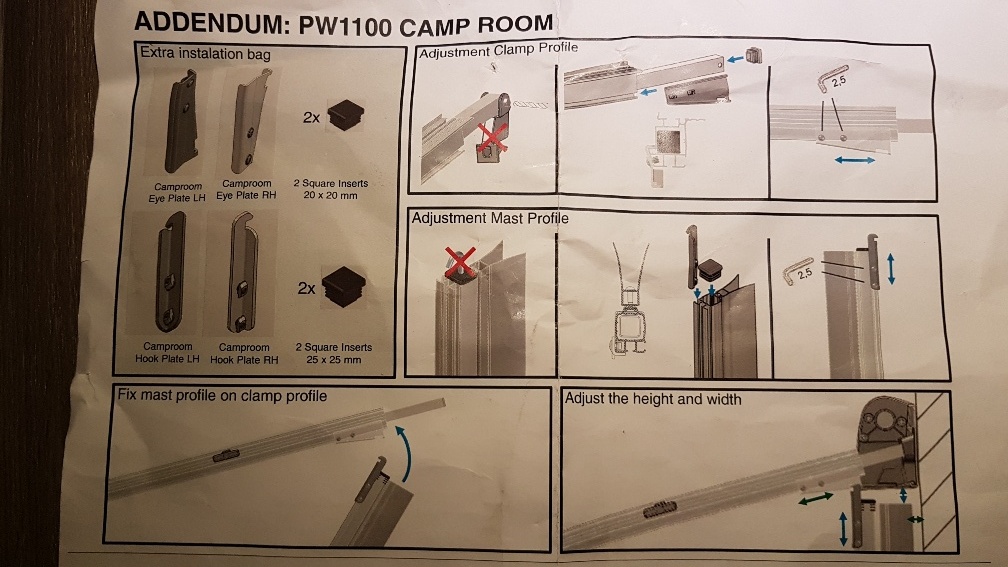 ADDENDUM: PW1100 CAMP ROOM

Extra instalation bag

2x

Camproom Eye Plate LH

Camproom Eye Plate RH

2 Square Inserts 20 x 20 mm

2x

Camproom Hook Plate LH

Camproom Hook Plate RH

2 Square Inserts 25 x 25 mm

Adjustment Clamp Profile

2.5

Adjustment Mast Profile

2.5

Fix mast profile on clamp profile

Adjust the height and width